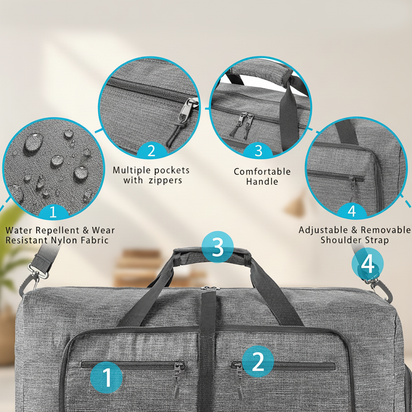 1
Water Repellent & Wear Resistant Nylon Fabric

2
Multiple pockets with zippers

3
Comfortable Handle

4
Adjustable & Removable Shoulder Strap

3

4

1

2